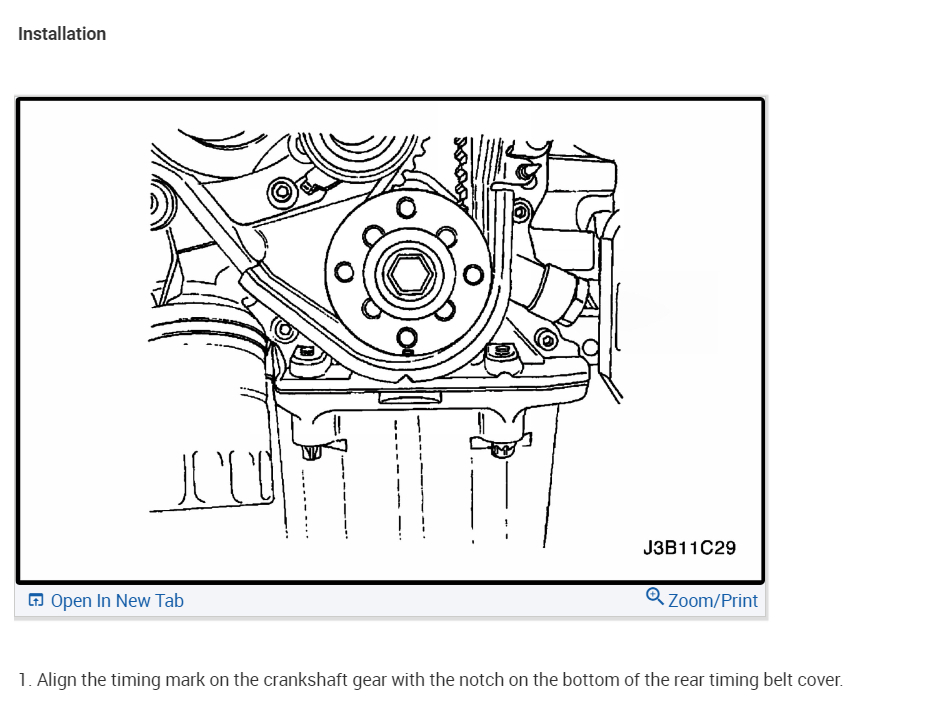 Installation

J3B11C29

Open In New Tab

Zoom/Print

1. Align the timing mark on the crankshaft gear with the notch on the bottom of the rear timing belt cover.