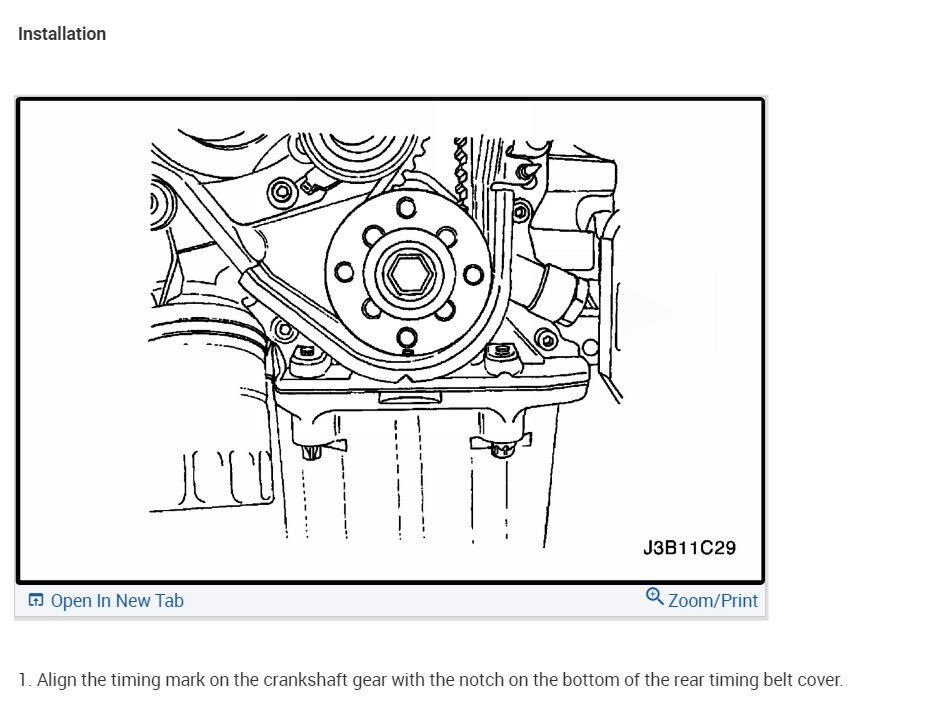 Installation

J3B11C29

Open In New Tab

Zoom/Print

1. Align the timing mark on the crankshaft gear with the notch on the bottom of the rear timing belt cover.