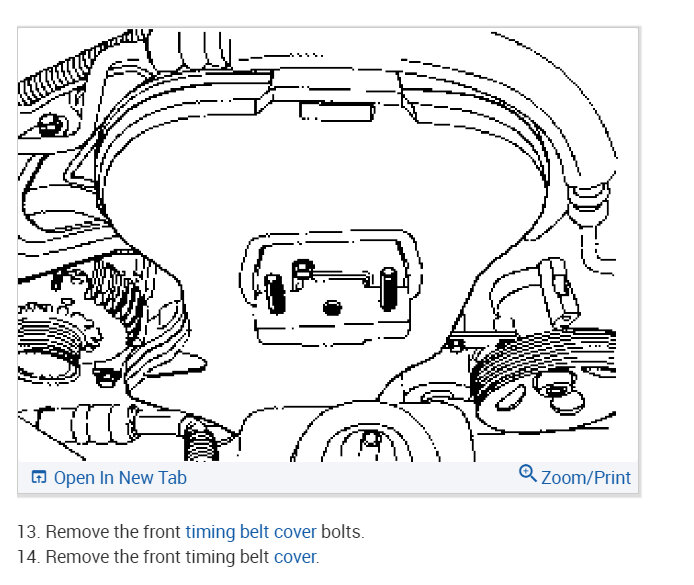 Open In New Tab

Zoom/Print

13. Remove the front timing belt cover bolts.
14. Remove the front timing belt cover.