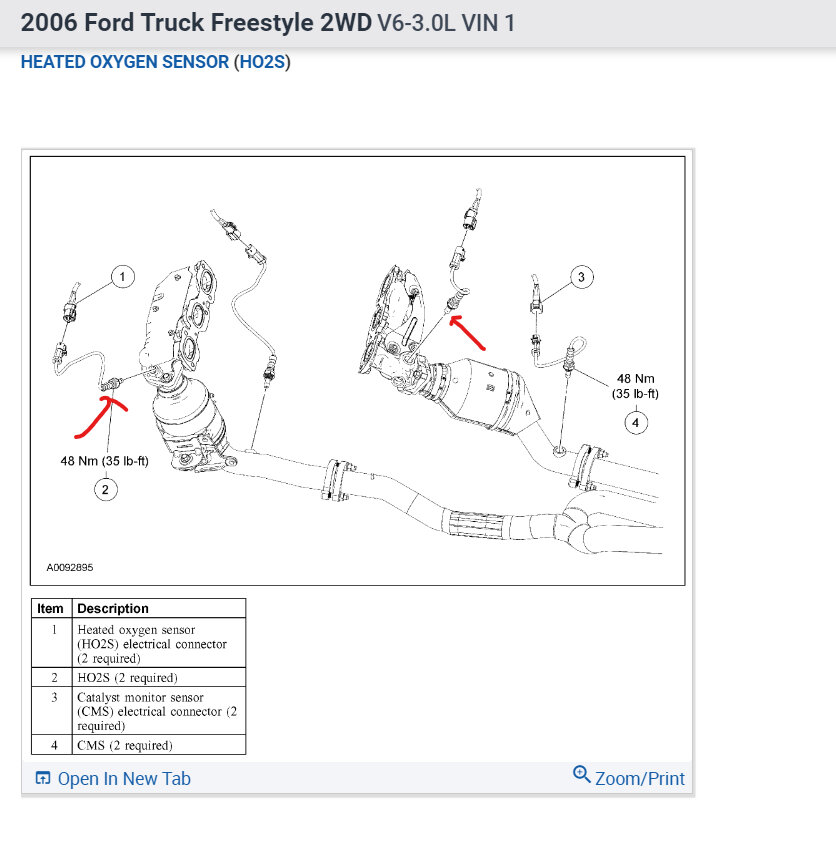 2006 Ford Truck Freestyle 2WD V6-3.0L VIN 1

HEATED OXYGEN SENSOR (HO2S)

1

3

48 Nm (35 lb-ft)

4

48 Nm (35 lb-ft)

2

A0092895

| Item | Description |
|---|---|
| 1 | Heated oxygen sensor (HO2S) electrical connector (2 required) |
| 2 | HO2S (2 required) |
| 3 | Catalyst monitor sensor (CMS) electrical connector (2 required) |
| 4 | CMS (2 required) |

Open In New Tab

Zoom/Print