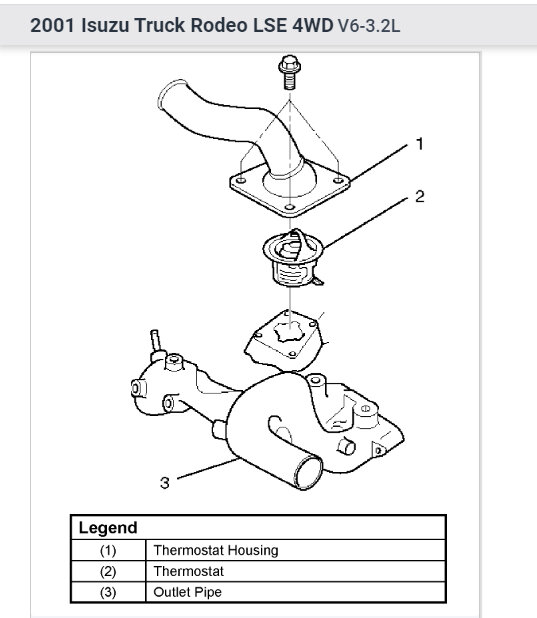 2001 Isuzu Truck Rodeo LSE 4WD V6-3.2L

1

2

3

| Legend | |
|---|---|
| (1) | Thermostat Housing |
| (2) | Thermostat |
| (3) | Outlet Pipe |