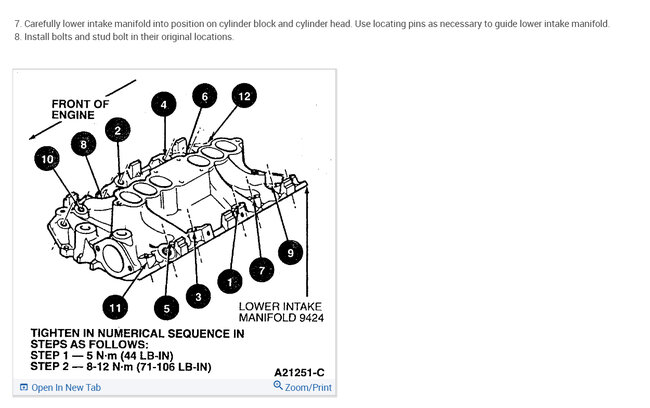 7. Carefully lower intake manifold into position on cylinder block and cylinder head. Use locating pins as necessary to guide lower intake manifold.
8. Install bolts and stud bolt in their original locations.

FRONT OF ENGINE

4
6
12
2
8
10
9
7
1
3
5
11

LOWER INTAKE MANIFOLD 9424

TIGHTEN IN NUMERICAL SEQUENCE IN STEPS AS FOLLOWS:
STEP 1 — 5 N·m (44 LB-IN)
STEP 2 — 8-12 N·m (71-106 LB-IN)

A21251-C

Open In New Tab
Zoom/Print