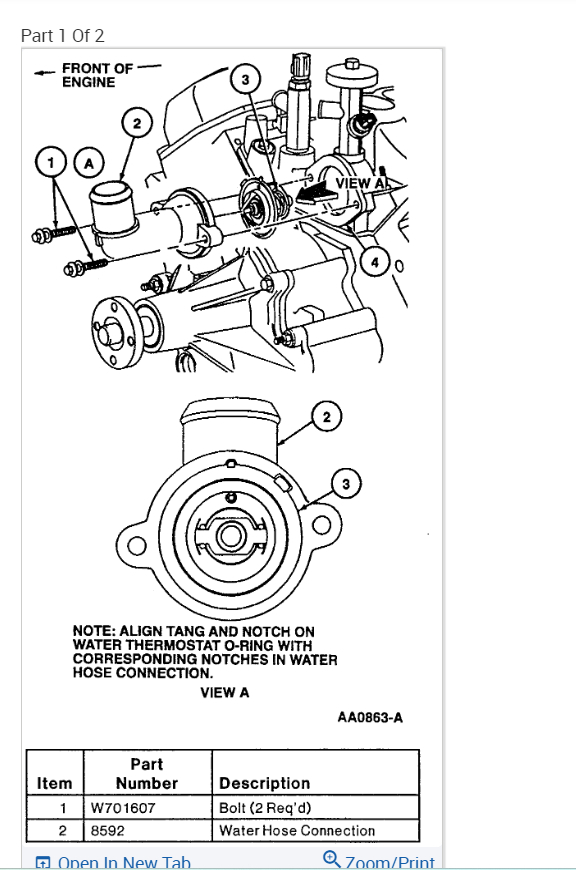 Part 1 Of 2

FRONT OF ENGINE

3

2

1

A

VIEW A

4

2

3

NOTE: ALIGN TANG AND NOTCH ON WATER THERMOSTAT O-RING WITH CORRESPONDING NOTCHES IN WATER HOSE CONNECTION.

VIEW A

AA0863-A

| Item | Part Number | Description |
|---|---|---|
| 1 | W701607 | Bolt (2 Req'd) |
| 2 | 8592 | Water Hose Connection |

Open In New Tab

Zoom/Print