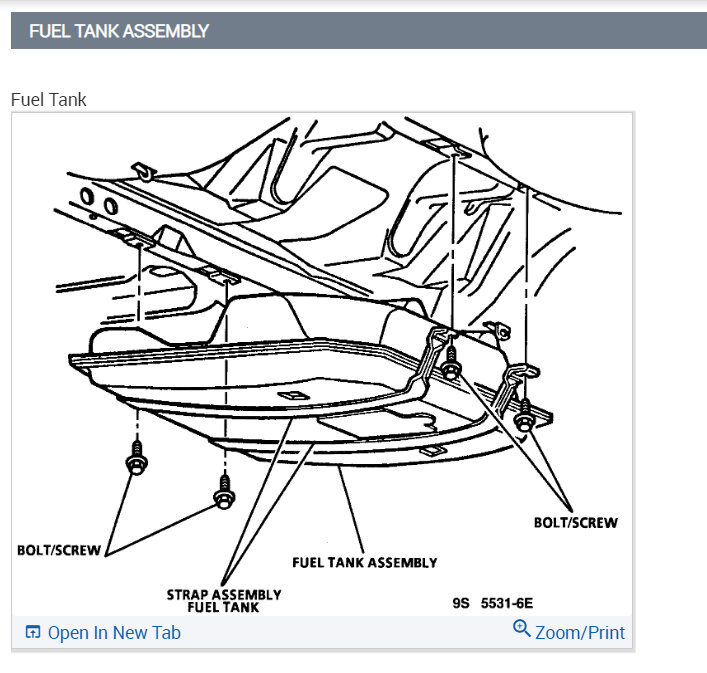 FUEL TANK ASSEMBLY

Fuel Tank

BOLT/SCREW

BOLT/SCREW

FUEL TANK ASSEMBLY

STRAP ASSEMBLY
FUEL TANK

9S 5531-6E

Open In New Tab

Zoom/Print