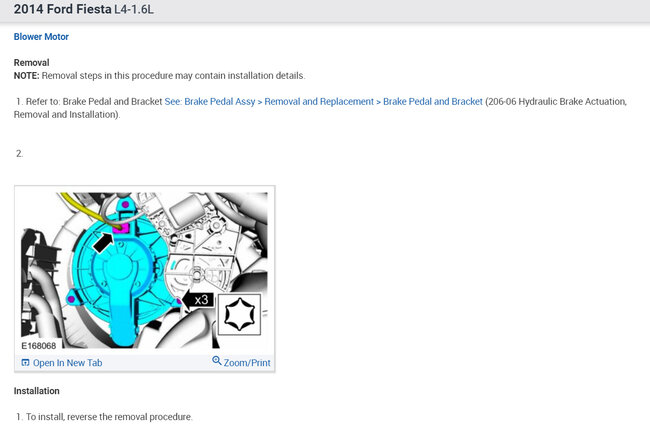 2014 Ford Fiesta L4-1.6L

Blower Motor

Removal
NOTE: Removal steps in this procedure may contain installation details.

1. Refer to: Brake Pedal and Bracket See: Brake Pedal Assy > Removal and Replacement > Brake Pedal and Bracket (206-06 Hydraulic Brake Actuation, Removal and Installation).

2.

x3

E168068

Open In New Tab

Zoom/Print

Installation

1. To install, reverse the removal procedure.