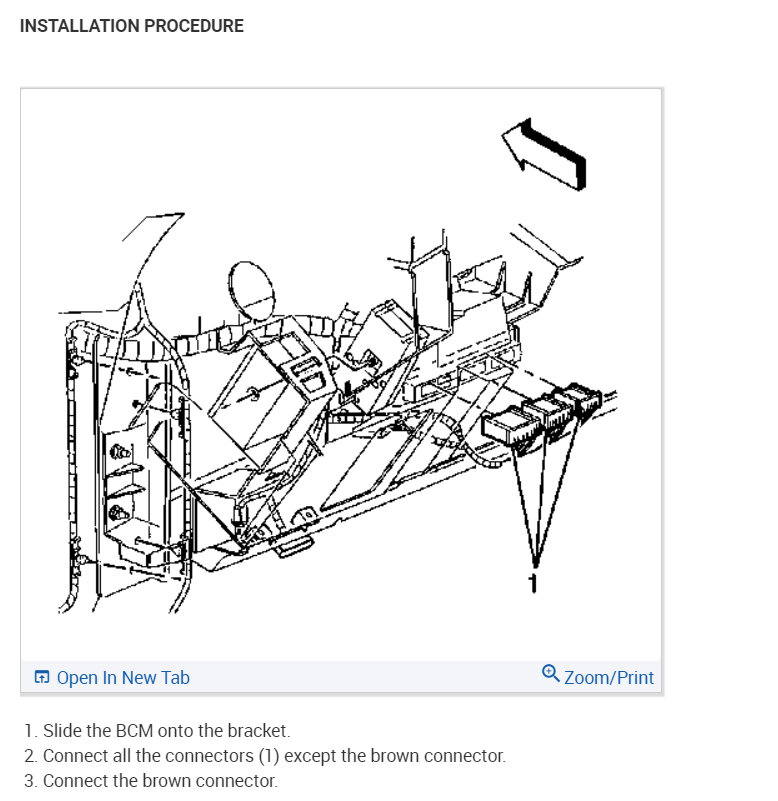 INSTALLATION PROCEDURE

1

Open In New Tab

Zoom/Print

1. Slide the BCM onto the bracket.
2. Connect all the connectors (1) except the brown connector.
3. Connect the brown connector.