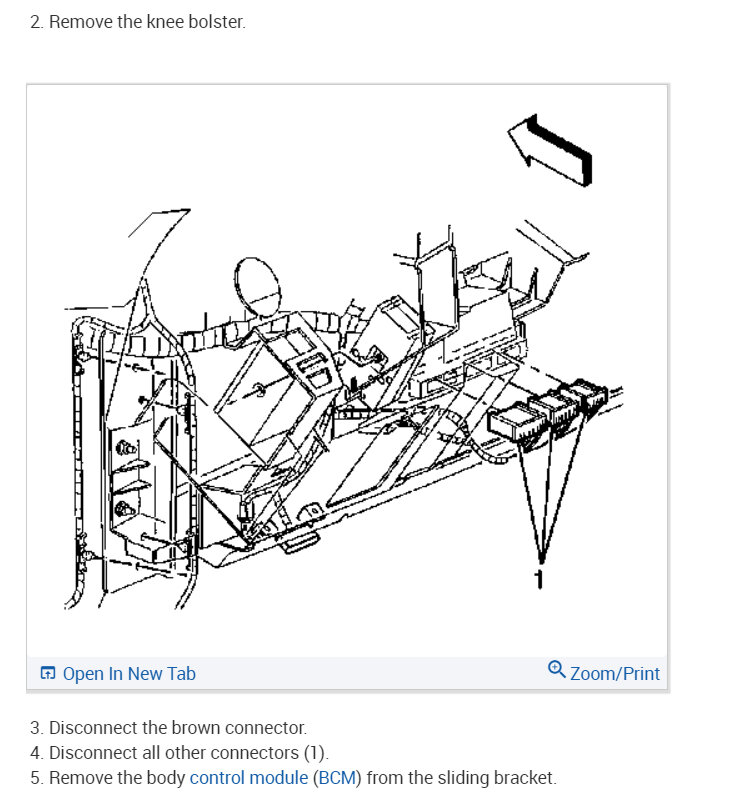 2. Remove the knee bolster.

1

Open In New Tab

Zoom/Print

3. Disconnect the brown connector.
4. Disconnect all other connectors (1).
5. Remove the body control module (BCM) from the sliding bracket.