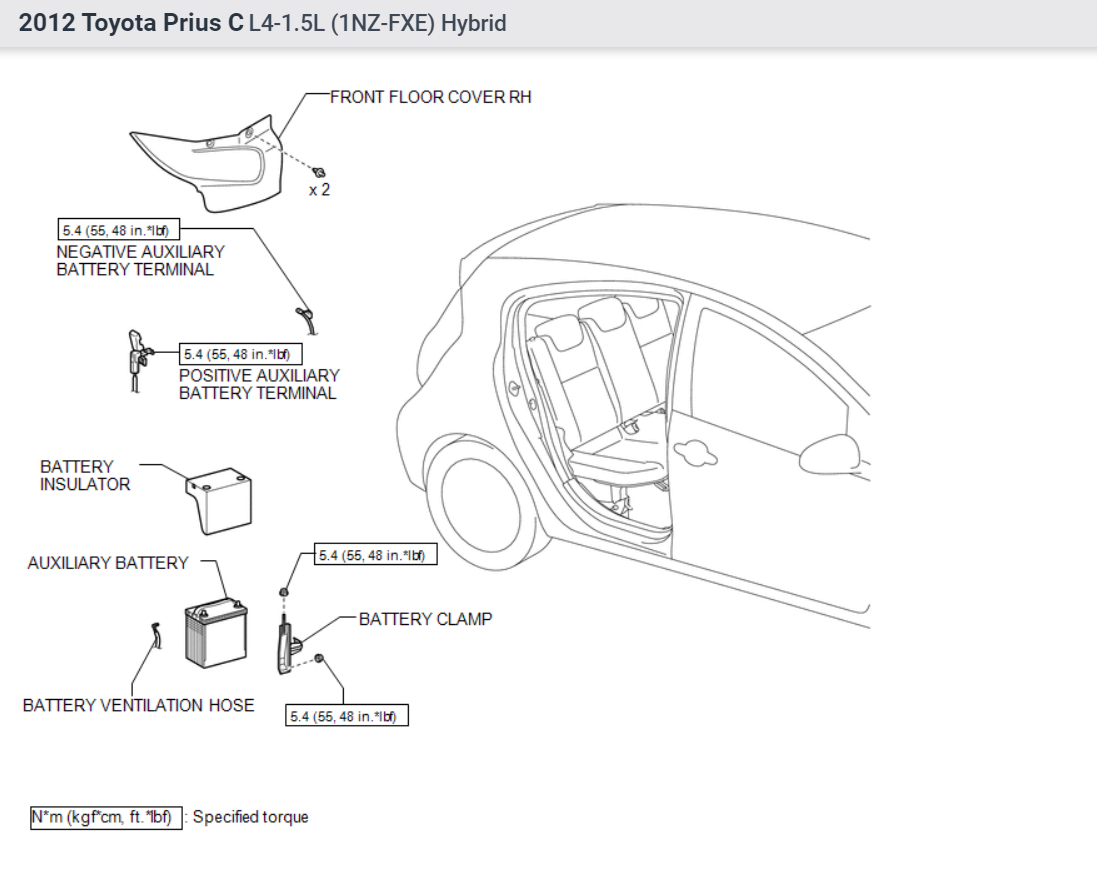 2012 Toyota Prius C L4-1.5L (1NZ-FXE) Hybrid

FRONT FLOOR COVER RH

x 2

5.4 (55, 48 in.*lbf)
NEGATIVE AUXILIARY BATTERY TERMINAL

5.4 (55, 48 in.*lbf)
POSITIVE AUXILIARY BATTERY TERMINAL

BATTERY INSULATOR

AUXILIARY BATTERY

5.4 (55, 48 in.*lbf)

BATTERY CLAMP

BATTERY VENTILATION HOSE

5.4 (55, 48 in.*lbf)

N*m (kgf*cm, ft.*lbf) : Specified torque