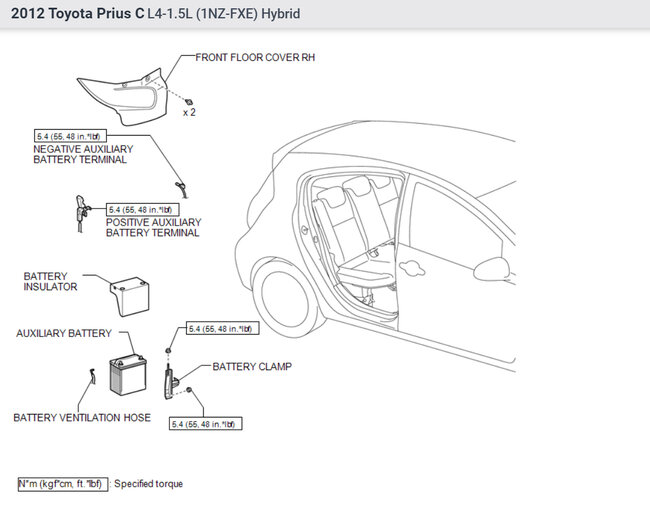 2012 Toyota Prius C L4-1.5L (1NZ-FXE) Hybrid

FRONT FLOOR COVER RH

x 2

5.4 (55, 48 in.*lbf)
NEGATIVE AUXILIARY BATTERY TERMINAL

5.4 (55, 48 in.*lbf)
POSITIVE AUXILIARY BATTERY TERMINAL

BATTERY INSULATOR

AUXILIARY BATTERY

5.4 (55, 48 in.*lbf)

BATTERY CLAMP

BATTERY VENTILATION HOSE

5.4 (55, 48 in.*lbf)

N*m (kgf*cm, ft.*lbf) : Specified torque