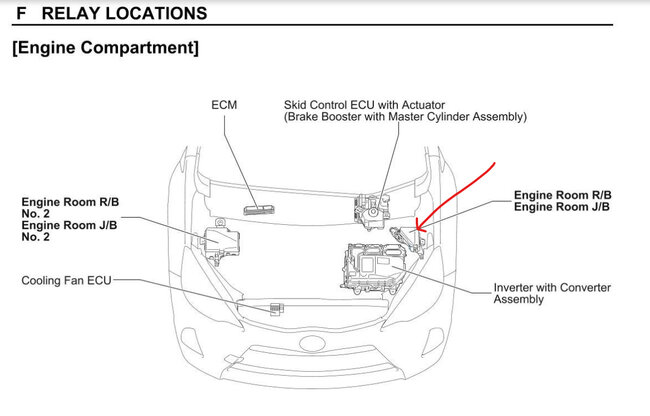 F RELAY LOCATIONS

[Engine Compartment]

ECM

Skid Control ECU with Actuator
(Brake Booster with Master Cylinder Assembly)

Engine Room R/B
No. 2
Engine Room J/B
No. 2

Engine Room R/B
Engine Room J/B

Cooling Fan ECU

Inverter with Converter
Assembly