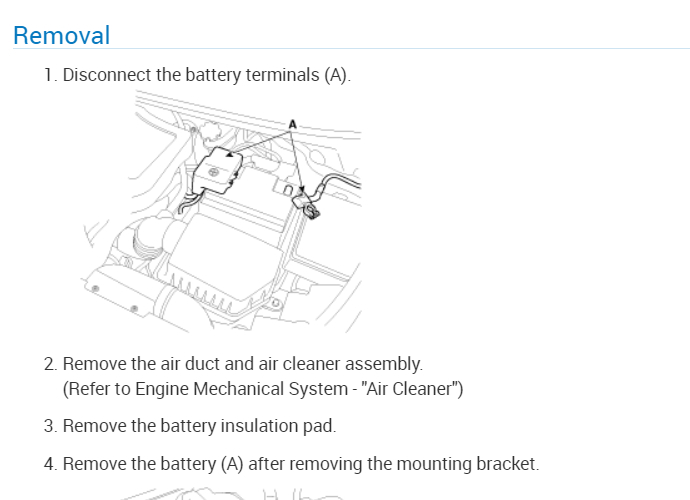 Removal

1. Disconnect the battery terminals (A).

A

2. Remove the air duct and air cleaner assembly.
(Refer to Engine Mechanical System - "Air Cleaner")

3. Remove the battery insulation pad.

4. Remove the battery (A) after removing the mounting bracket.