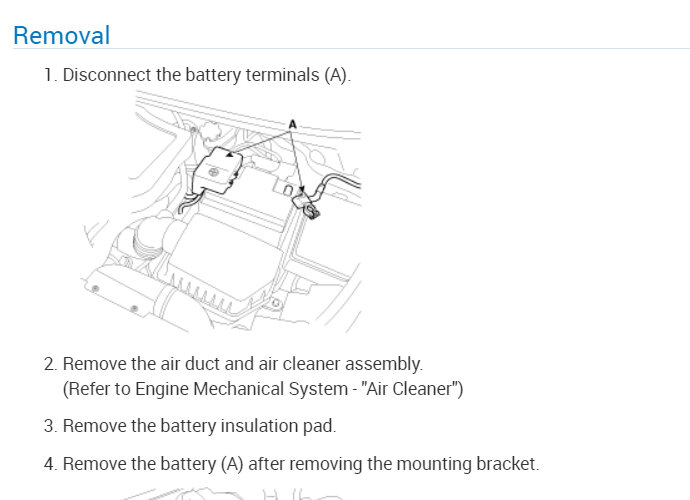 Removal

1. Disconnect the battery terminals (A).

A

2. Remove the air duct and air cleaner assembly.
(Refer to Engine Mechanical System - "Air Cleaner")

3. Remove the battery insulation pad.

4. Remove the battery (A) after removing the mounting bracket.