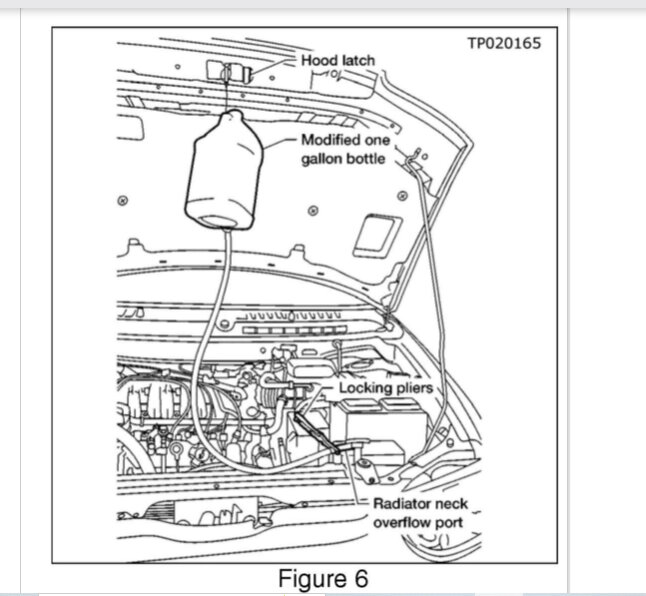 TP020165

Hood latch

Modified one gallon bottle

Locking pliers

Radiator neck overflow port

Figure 6