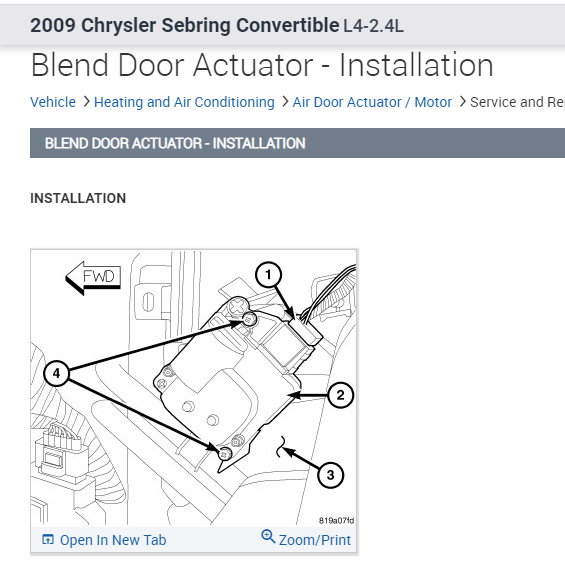 2009 Chrysler Sebring Convertible L4-2.4L

Blend Door Actuator - Installation

Vehicle > Heating and Air Conditioning > Air Door Actuator / Motor > Service and Rep

BLEND DOOR ACTUATOR - INSTALLATION

INSTALLATION

FWD
1
4
2
3
819a07fd

Open In New Tab
Zoom/Print