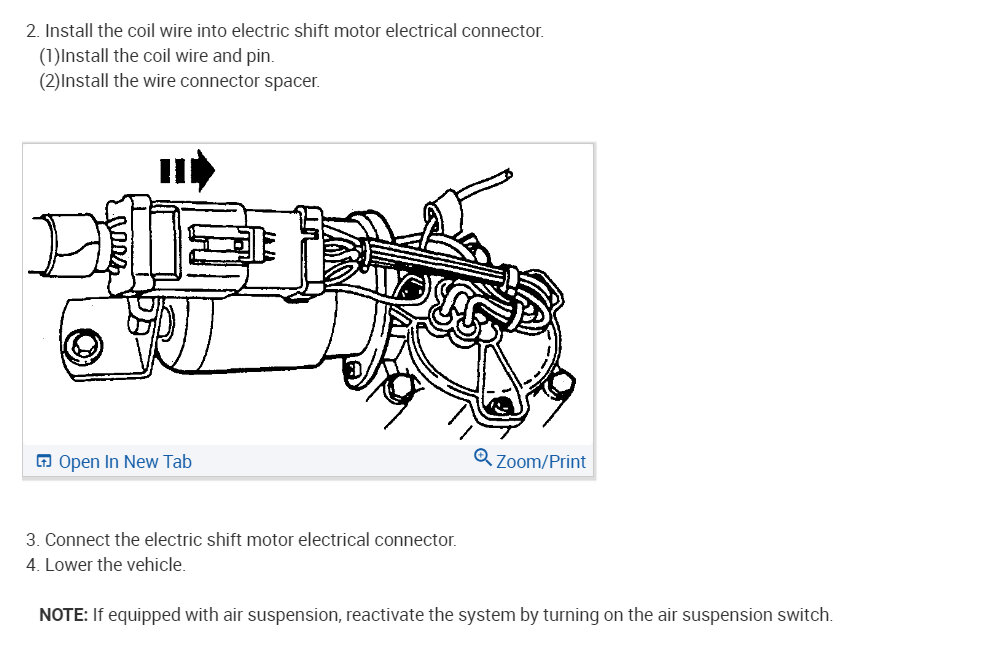 2. Install the coil wire into electric shift motor electrical connector.
(1)Install the coil wire and pin.
(2)Install the wire connector spacer.

Open In New Tab

Zoom/Print

3. Connect the electric shift motor electrical connector.
4. Lower the vehicle.

NOTE: If equipped with air suspension, reactivate the system by turning on the air suspension switch.