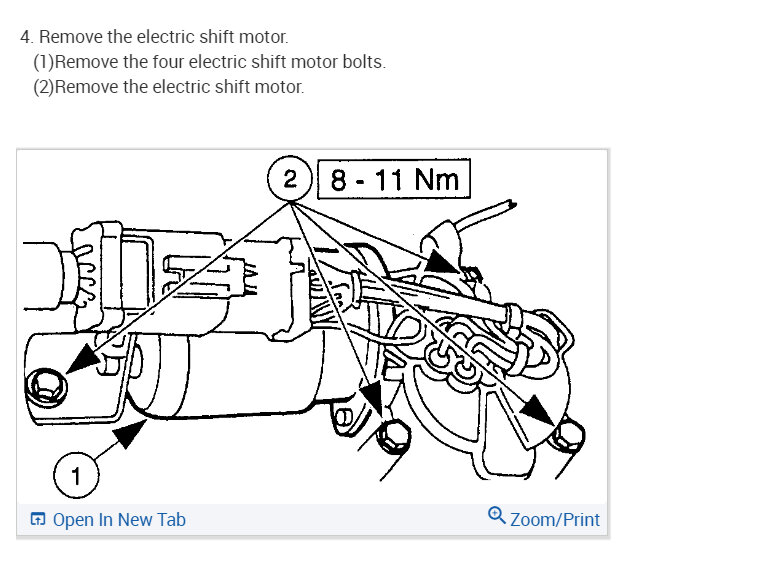 4. Remove the electric shift motor.
(1)Remove the four electric shift motor bolts.
(2)Remove the electric shift motor.

2
8 - 11 Nm
1

Open In New Tab
Zoom/Print