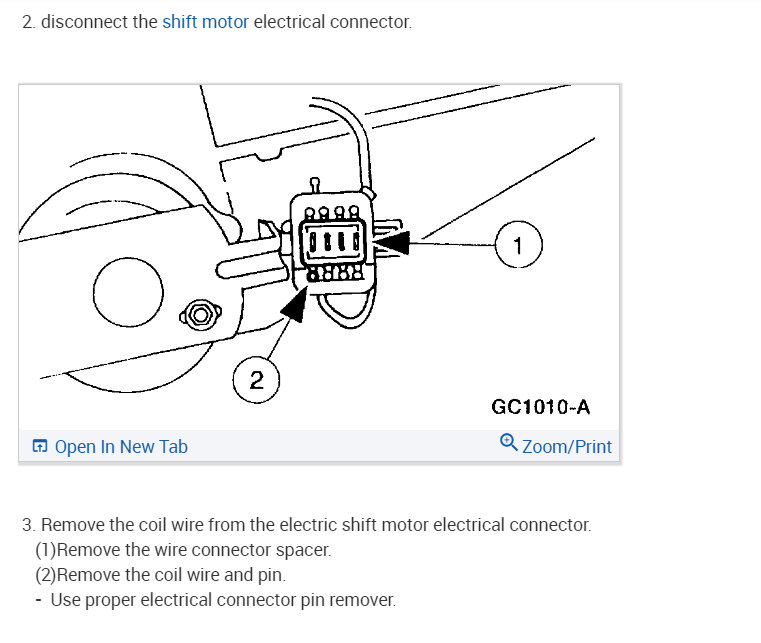 2. disconnect the shift motor electrical connector.

1

2

GC1010-A

Open In New Tab

Zoom/Print

3. Remove the coil wire from the electric shift motor electrical connector.
(1)Remove the wire connector spacer.
(2)Remove the coil wire and pin.
- Use proper electrical connector pin remover.