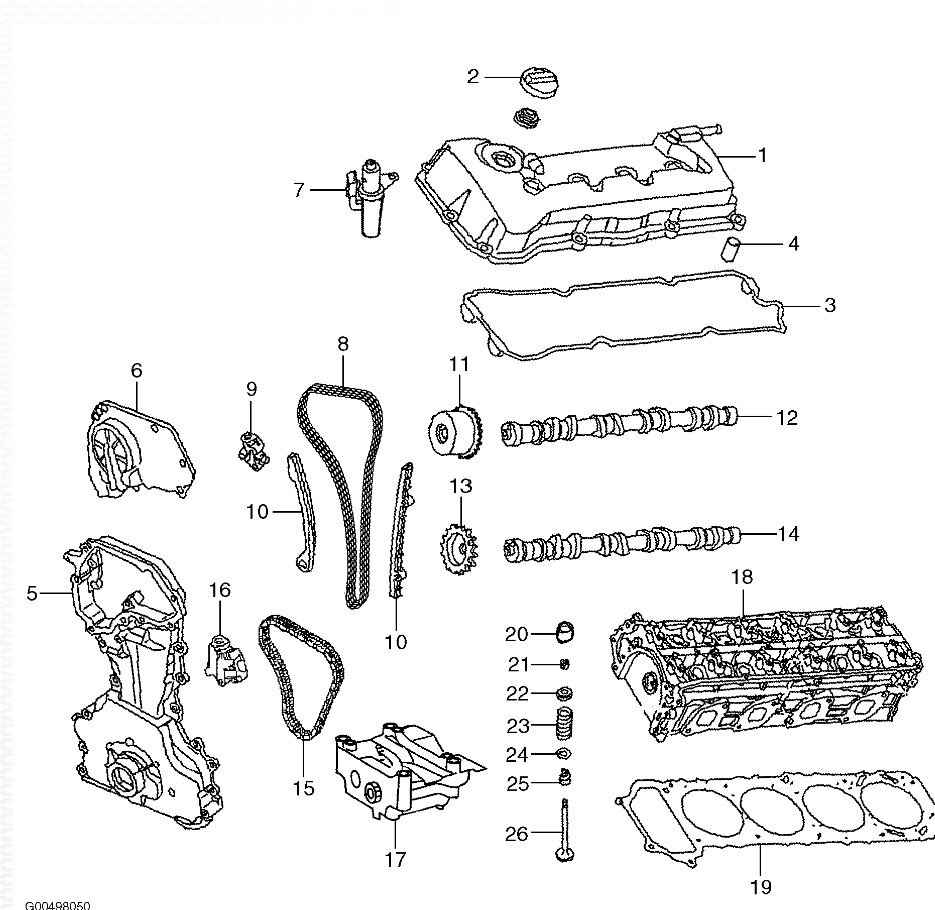 2
1
7
4
3
8
6
9
11
12
10
13
14
5
16
10
18
20
21
22
23
24
25
26
15
17
19
G00498050