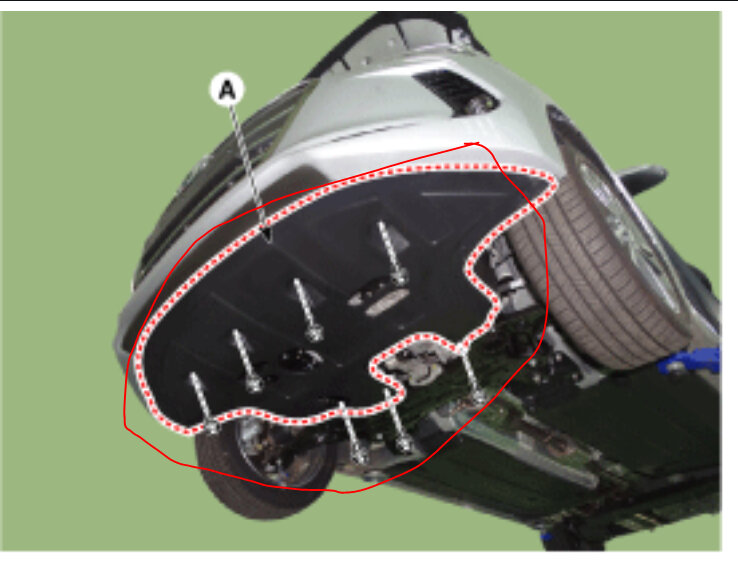 A