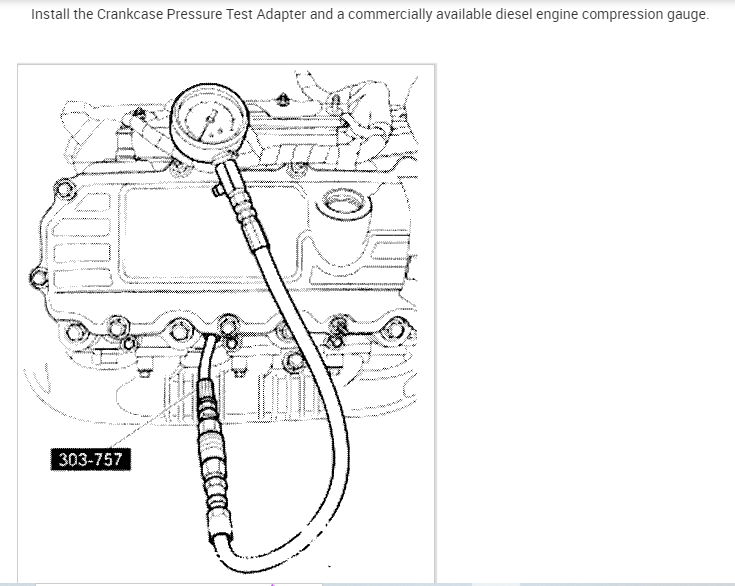 Install the Crankcase Pressure Test Adapter and a commercially available diesel engine compression gauge.

303-757