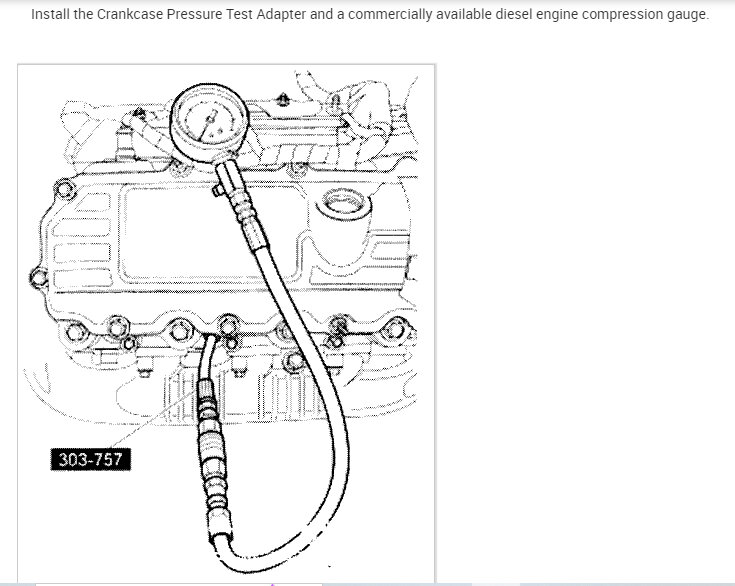 Install the Crankcase Pressure Test Adapter and a commercially available diesel engine compression gauge.

303-757