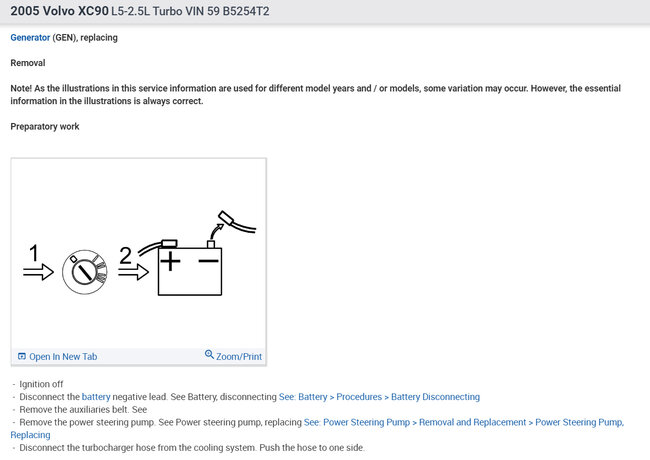 2005 Volvo XC90 L5-2.5L Turbo VIN 59 B5254T2

Generator (GEN), replacing

Removal

Note! As the illustrations in this service information are used for different model years and / or models, some variation may occur. However, the essential information in the illustrations is always correct.

Preparatory work

1

2

+ −

Open In New Tab

Zoom/Print

- Ignition off
- Disconnect the battery negative lead. See Battery, disconnecting See: Battery > Procedures > Battery Disconnecting
- Remove the auxiliaries belt. See
- Remove the power steering pump. See Power steering pump, replacing See: Power Steering Pump > Removal and Replacement > Power Steering Pump, Replacing
- Disconnect the turbocharger hose from the cooling system. Push the hose to one side.