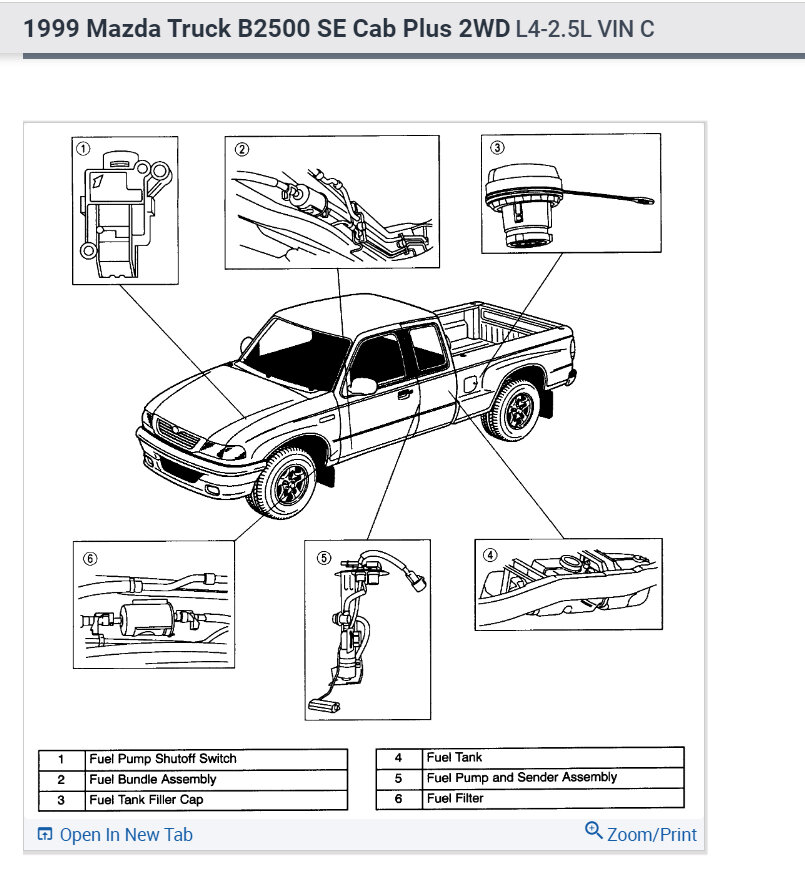 1999 Mazda Truck B2500 SE Cab Plus 2WD L4-2.5L VIN C

1

2

3

6

5

4

| 1 | Fuel Pump Shutoff Switch |
|---|---|
| 2 | Fuel Bundle Assembly |
| 3 | Fuel Tank Filler Cap |

| 4 | Fuel Tank |
|---|---|
| 5 | Fuel Pump and Sender Assembly |
| 6 | Fuel Filter |

Open In New Tab

Zoom/Print