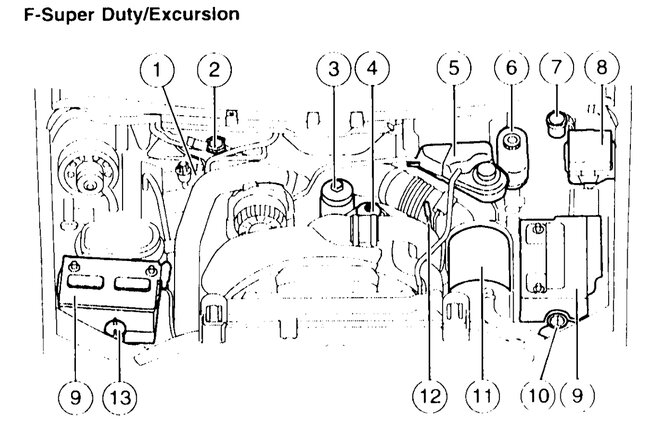 F-Super Duty/Excursion

1
2
3
4
5
6
7
8
9
13
12
11
10
9