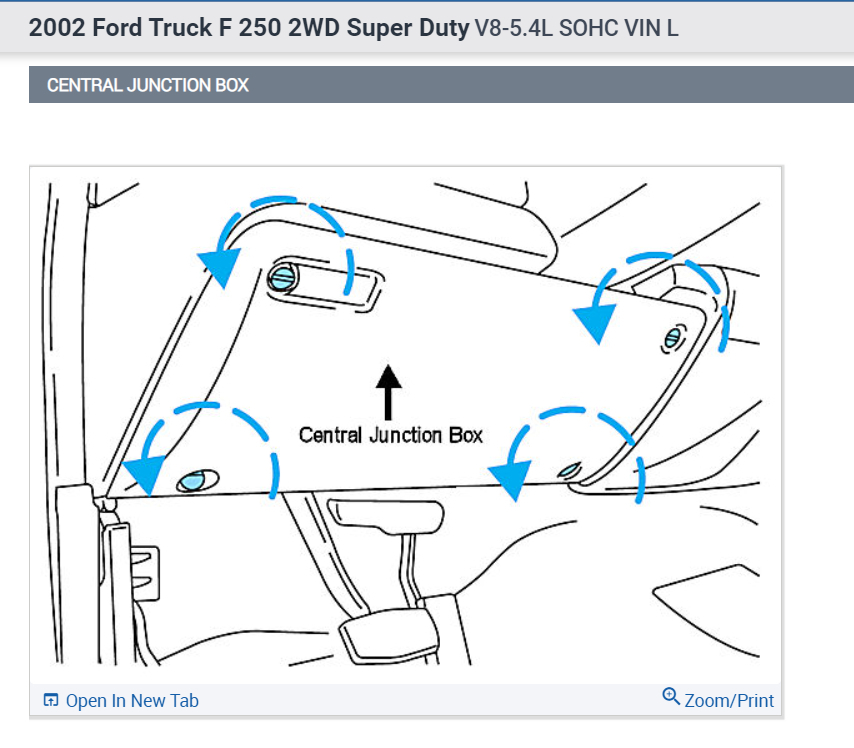 2002 Ford Truck F 250 2WD Super Duty V8-5.4L SOHC VIN L

CENTRAL JUNCTION BOX

Central Junction Box

Open In New Tab

Zoom/Print