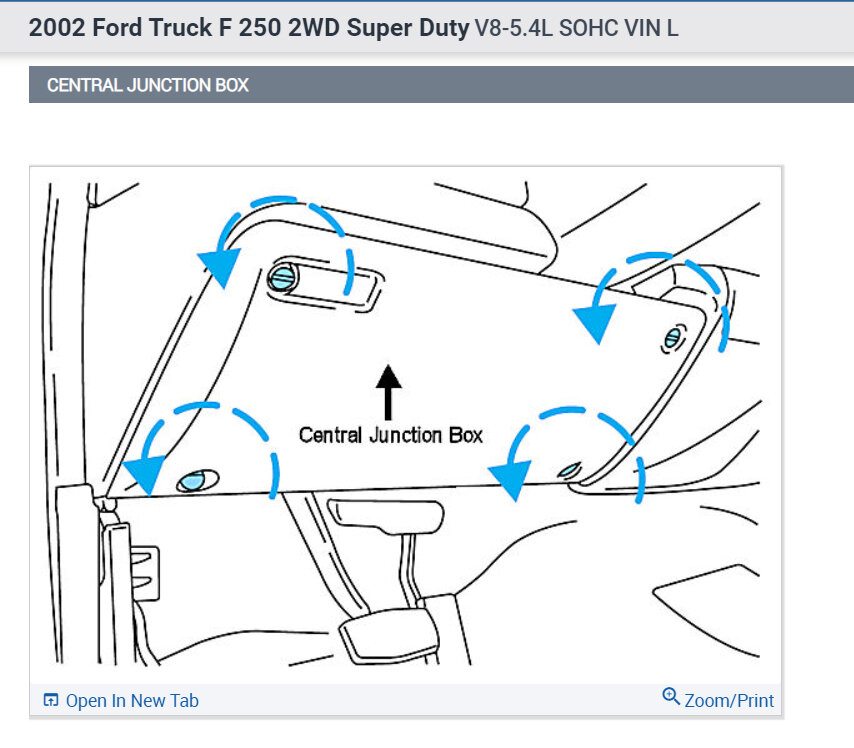 2002 Ford Truck F 250 2WD Super Duty V8-5.4L SOHC VIN L

CENTRAL JUNCTION BOX

Central Junction Box

Open In New Tab

Zoom/Print