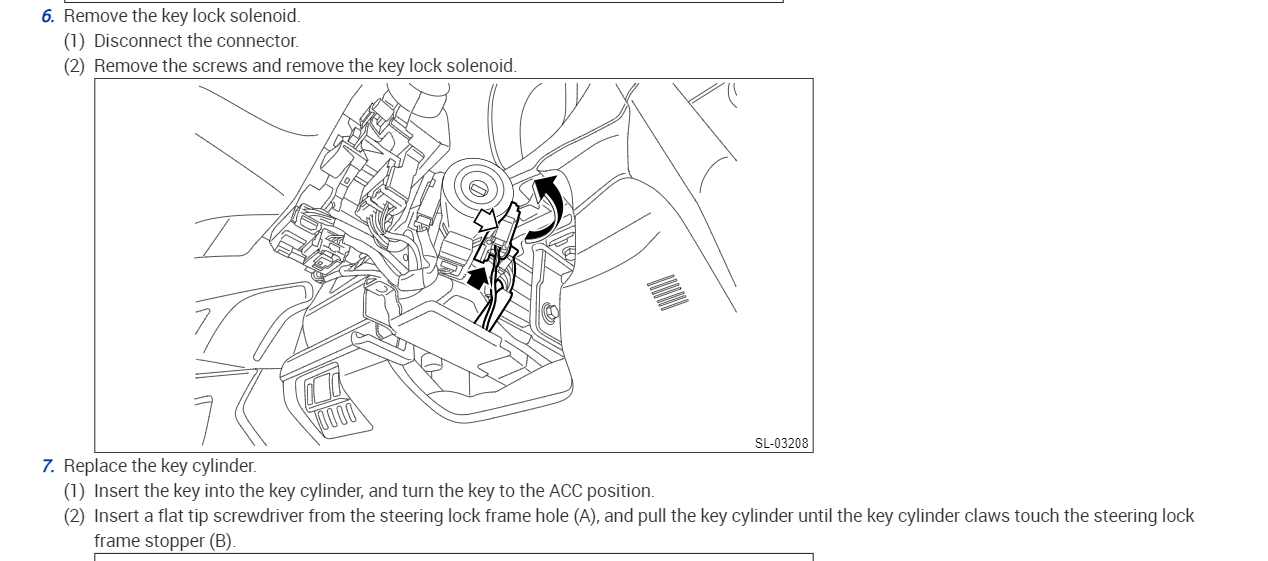 6. Remove the key lock solenoid.
(1) Disconnect the connector.
(2) Remove the screws and remove the key lock solenoid.

SL-03208

7. Replace the key cylinder.
(1) Insert the key into the key cylinder, and turn the key to the ACC position.
(2) Insert a flat tip screwdriver from the steering lock frame hole (A), and pull the key cylinder until the key cylinder claws touch the steering lock frame stopper (B).