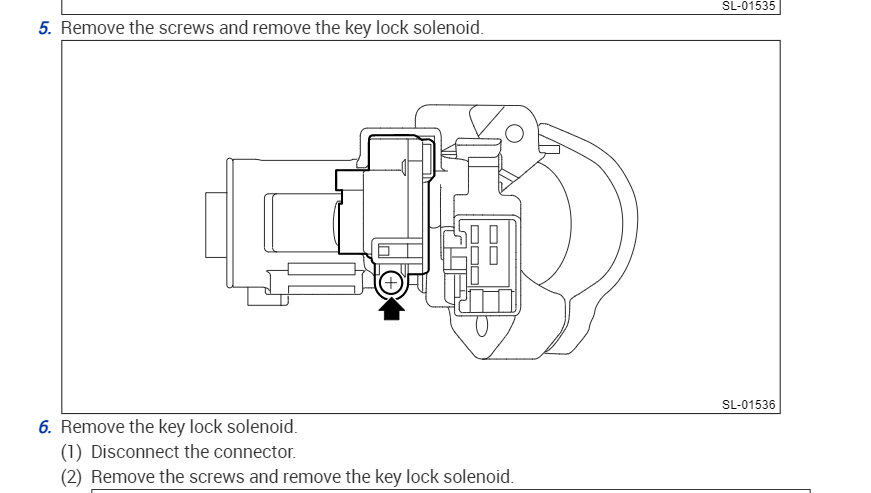 SL-01535

5. Remove the screws and remove the key lock solenoid.

SL-01536

6. Remove the key lock solenoid.

(1) Disconnect the connector.

(2) Remove the screws and remove the key lock solenoid.