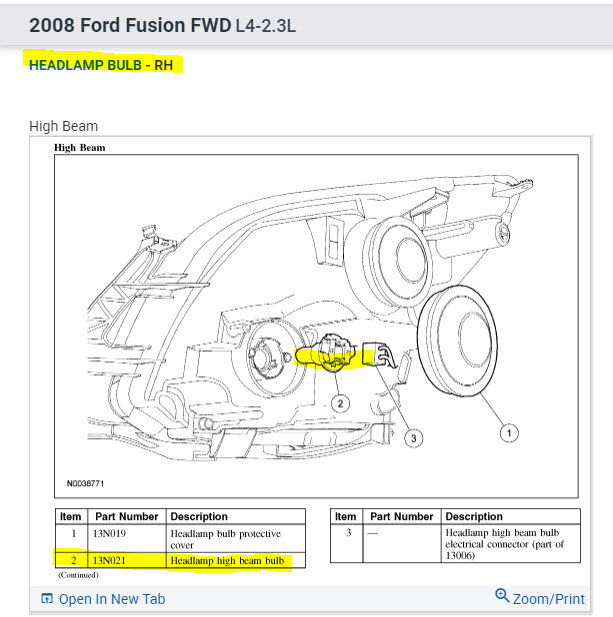 2008 Ford Fusion FWD L4-2.3L

HEADLAMP BULB - RH

High Beam

High Beam

2

3

1

N0038771

| Item | Part Number | Description |
|---|---|---|
| 1 | 13N019 | Headlamp bulb protective cover |
| 2 | 13N021 | Headlamp high beam bulb |

(Continued)

| Item | Part Number | Description |
|---|---|---|
| 3 | — | Headlamp high beam bulb electrical connector (part of 13006) |

Open In New Tab

Zoom/Print