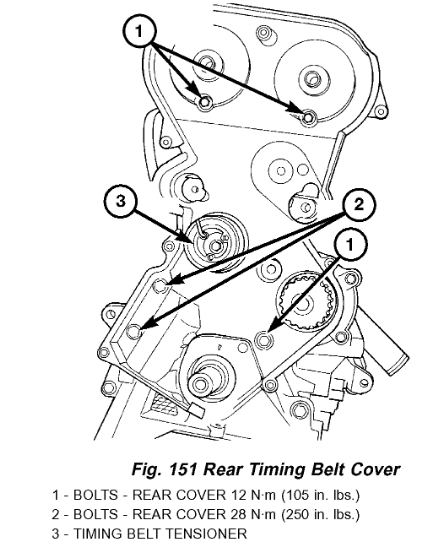 1

3

2

1

Fig. 151 Rear Timing Belt Cover

1 - BOLTS - REAR COVER 12 N·m (105 in. lbs.)
2 - BOLTS - REAR COVER 28 N·m (250 in. lbs.)
3 - TIMING BELT TENSIONER