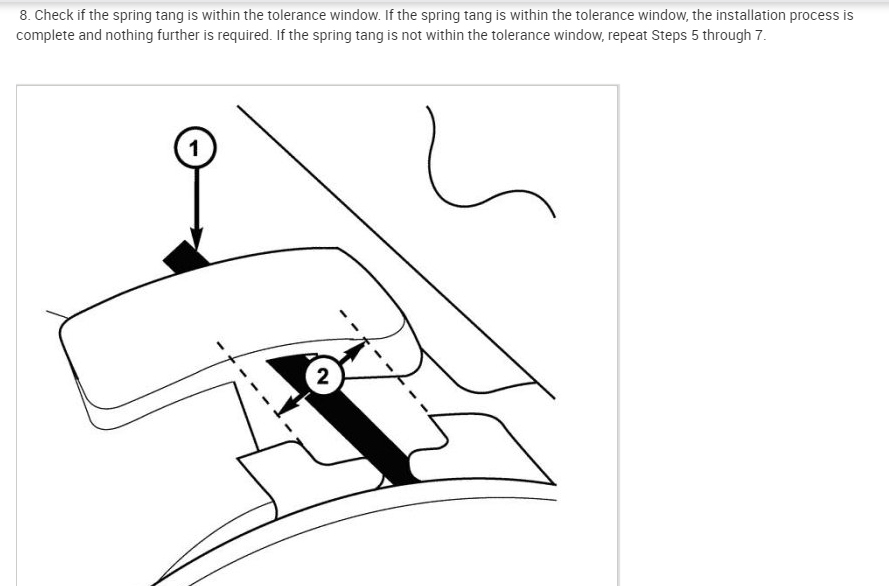 8. Check if the spring tang is within the tolerance window. If the spring tang is within the tolerance window, the installation process is complete and nothing further is required. If the spring tang is not within the tolerance window, repeat Steps 5 through 7.

1

2