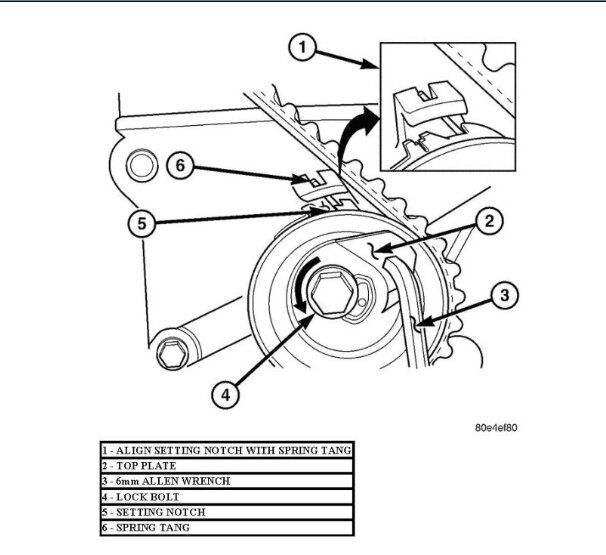 1
6
5
2
3
4

80e4ef80

| 1 - ALIGN SETTING NOTCH WITH SPRING TANG |
|---|
| 2 - TOP PLATE |
| 3 - 6mm ALLEN WRENCH |
| 4 - LOCK BOLT |
| 5 - SETTING NOTCH |
| 6 - SPRING TANG |