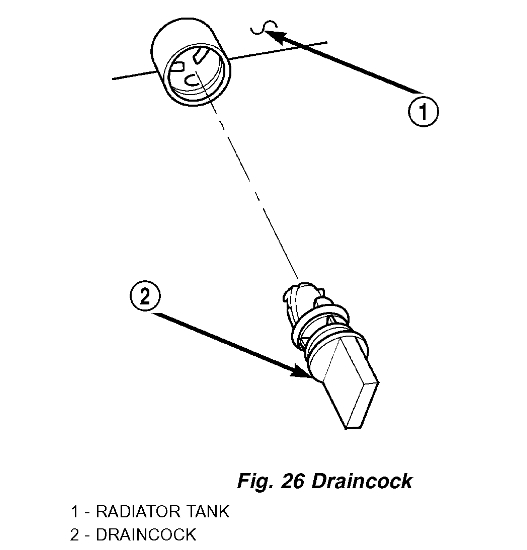 1

2

Fig. 26 Draincock

1 - RADIATOR TANK
2 - DRAINCOCK