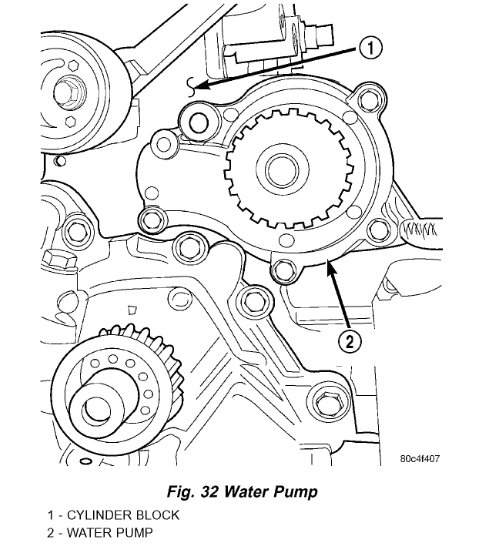 1

2

80c4f407

Fig. 32 Water Pump

1 - CYLINDER BLOCK
2 - WATER PUMP