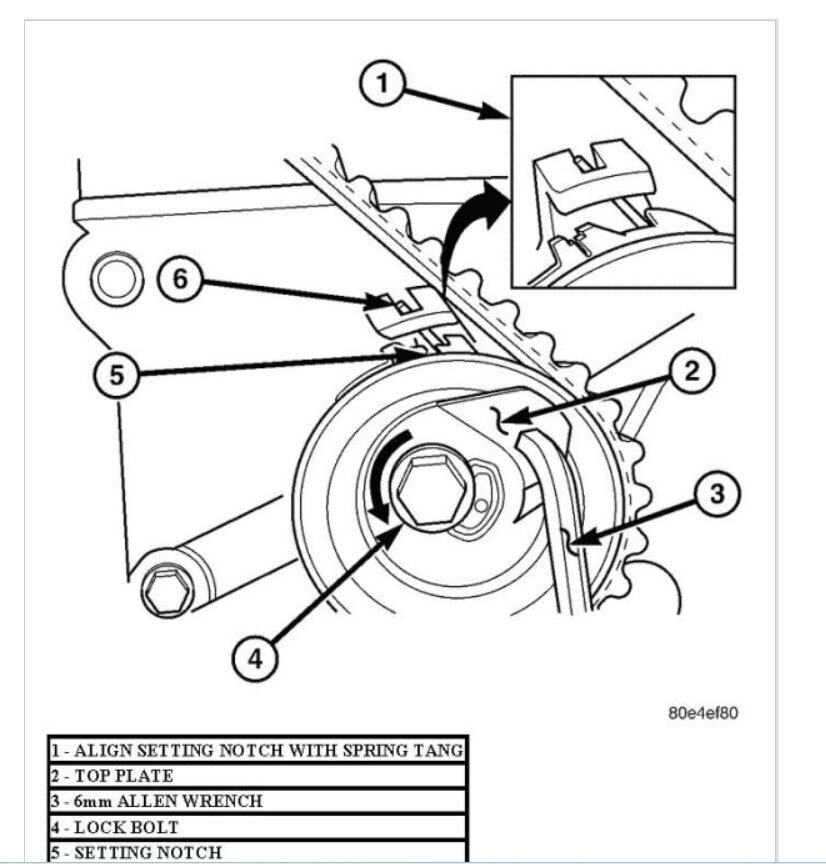 1

6

5

2

3

4

80e4ef80

| 1 - ALIGN SETTING NOTCH WITH SPRING TANG |
|---|
| 2 - TOP PLATE |
| 3 - 6mm ALLEN WRENCH |
| 4 - LOCK BOLT |
| 5 - SETTING NOTCH |