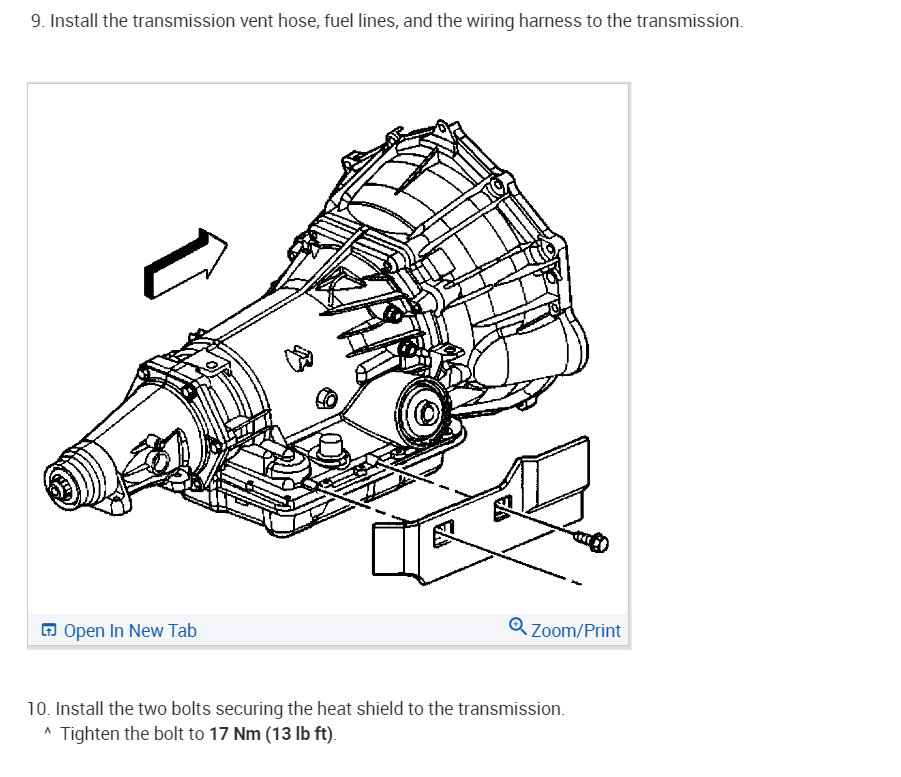 9. Install the transmission vent hose, fuel lines, and the wiring harness to the transmission.

Open In New Tab

Zoom/Print

10. Install the two bolts securing the heat shield to the transmission.

^ Tighten the bolt to 17 Nm (13 lb ft).