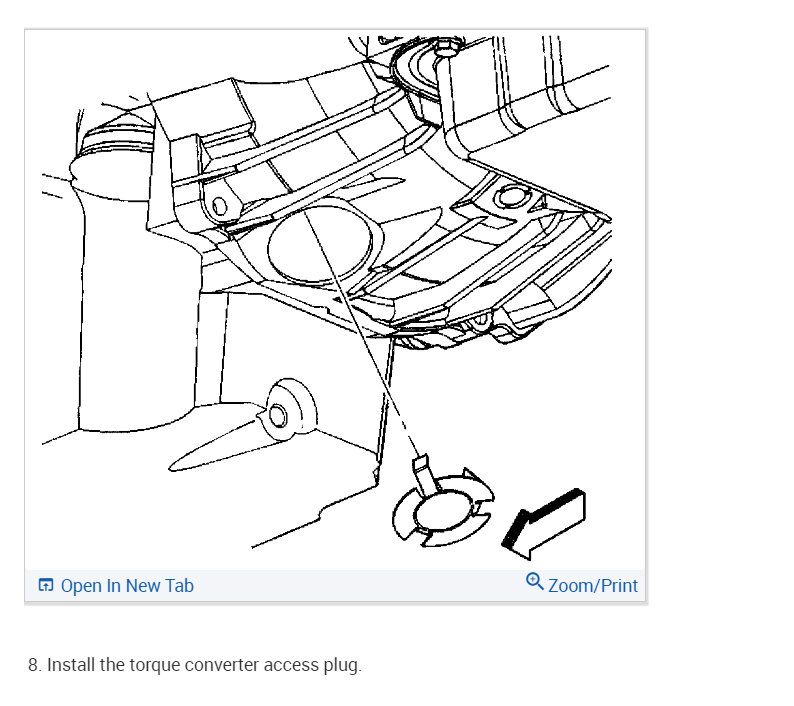 Open In New Tab

Zoom/Print

8. Install the torque converter access plug.