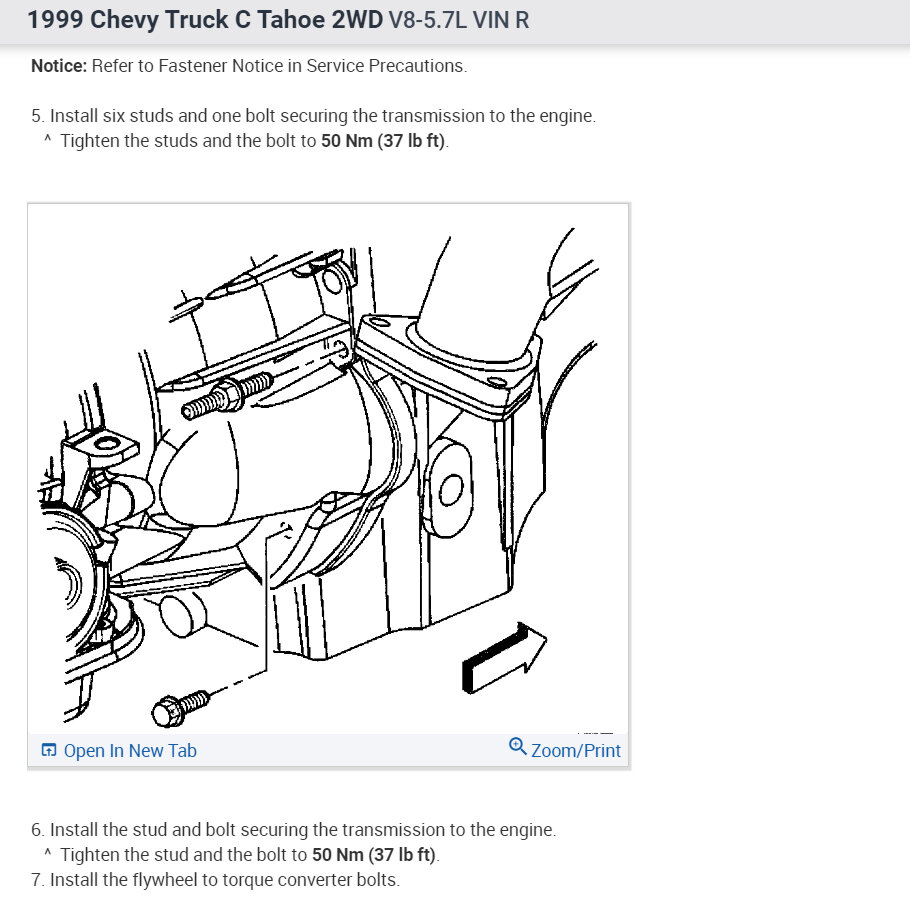 1999 Chevy Truck C Tahoe 2WD V8-5.7L VIN R

Notice: Refer to Fastener Notice in Service Precautions.

5. Install six studs and one bolt securing the transmission to the engine.
^ Tighten the studs and the bolt to 50 Nm (37 lb ft).

Open In New Tab

Zoom/Print

6. Install the stud and bolt securing the transmission to the engine.
^ Tighten the stud and the bolt to 50 Nm (37 lb ft).
7. Install the flywheel to torque converter bolts.