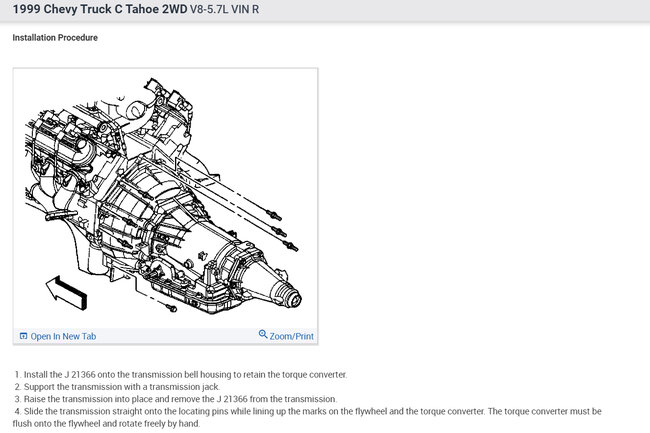 1999 Chevy Truck C Tahoe 2WD V8-5.7L VIN R

Installation Procedure

Open In New Tab

Zoom/Print

1. Install the J 21366 onto the transmission bell housing to retain the torque converter.
2. Support the transmission with a transmission jack.
3. Raise the transmission into place and remove the J 21366 from the transmission.
4. Slide the transmission straight onto the locating pins while lining up the marks on the flywheel and the torque converter. The torque converter must be flush onto the flywheel and rotate freely by hand.