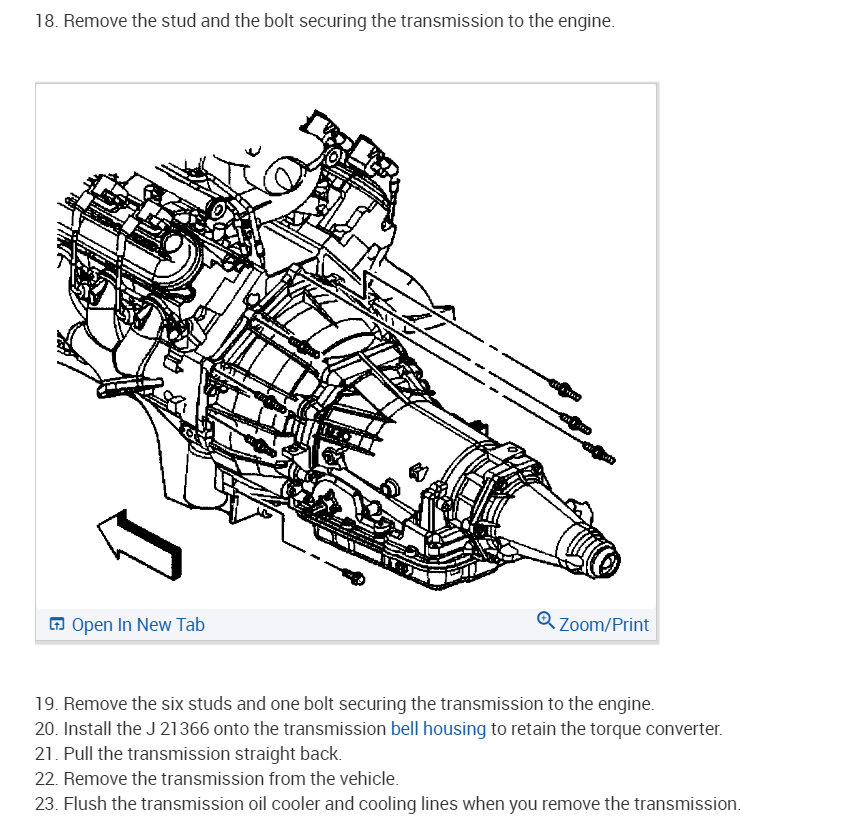 18. Remove the stud and the bolt securing the transmission to the engine.

Open In New Tab

Zoom/Print

19. Remove the six studs and one bolt securing the transmission to the engine.
20. Install the J 21366 onto the transmission bell housing to retain the torque converter.
21. Pull the transmission straight back.
22. Remove the transmission from the vehicle.
23. Flush the transmission oil cooler and cooling lines when you remove the transmission.