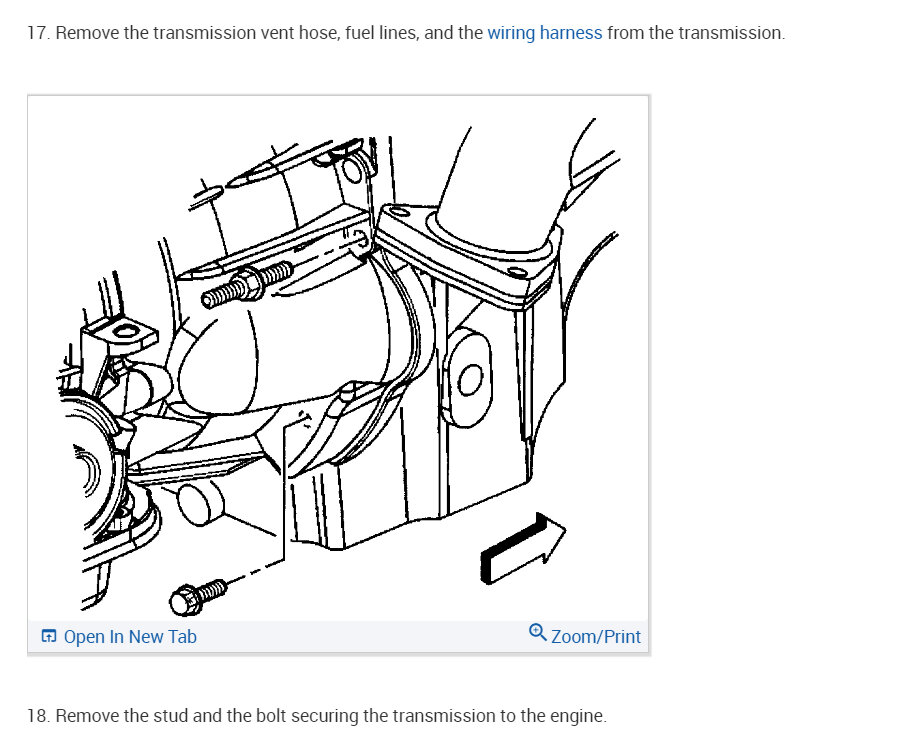 17. Remove the transmission vent hose, fuel lines, and the wiring harness from the transmission.

Open In New Tab

Zoom/Print

18. Remove the stud and the bolt securing the transmission to the engine.