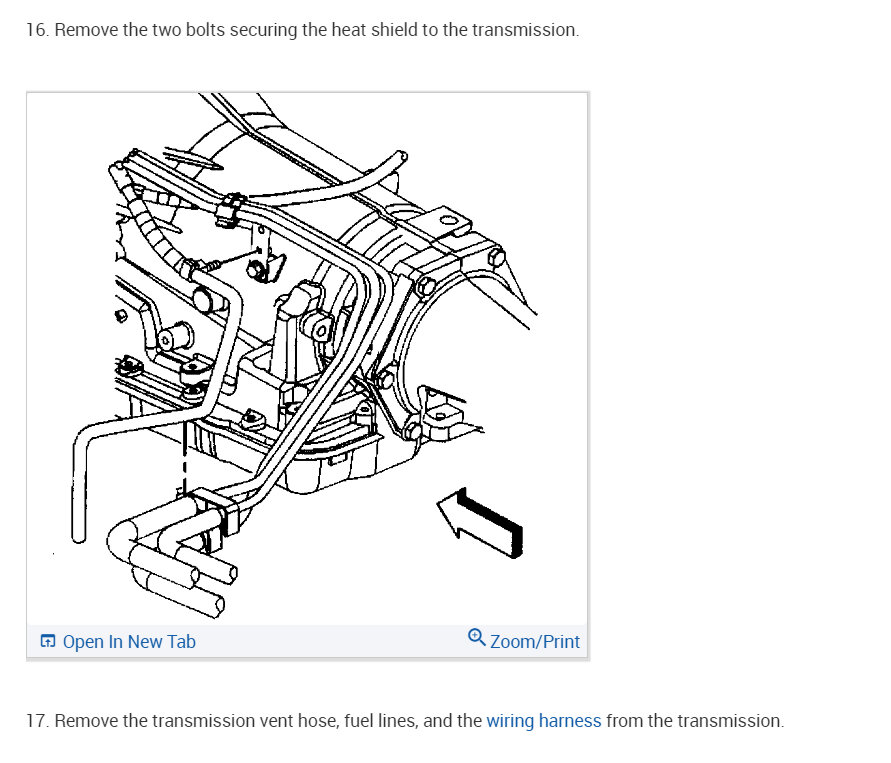 16. Remove the two bolts securing the heat shield to the transmission.

Open In New Tab

Zoom/Print

17. Remove the transmission vent hose, fuel lines, and the wiring harness from the transmission.