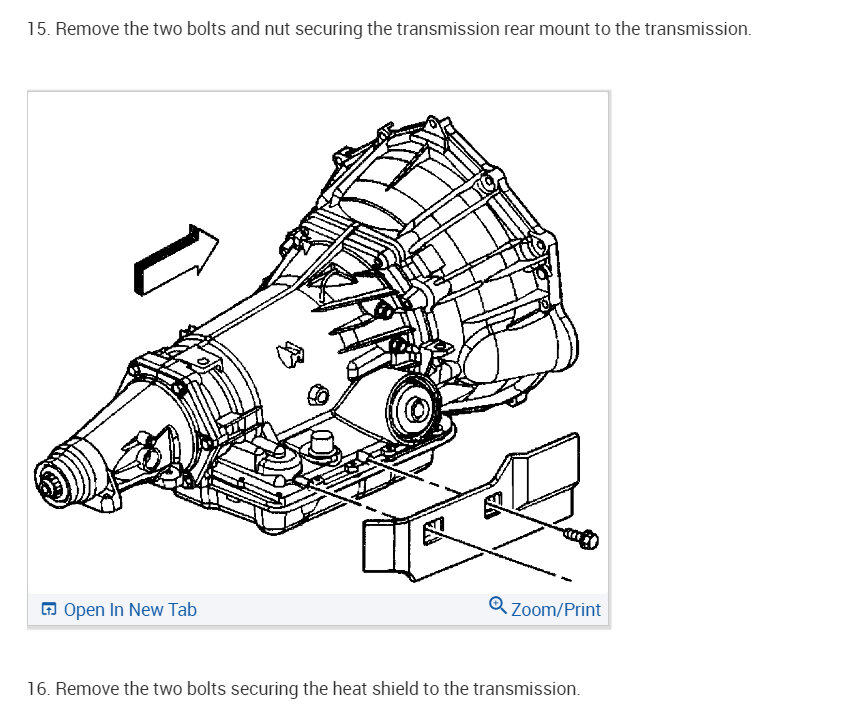 15. Remove the two bolts and nut securing the transmission rear mount to the transmission.

Open In New Tab

Zoom/Print

16. Remove the two bolts securing the heat shield to the transmission.