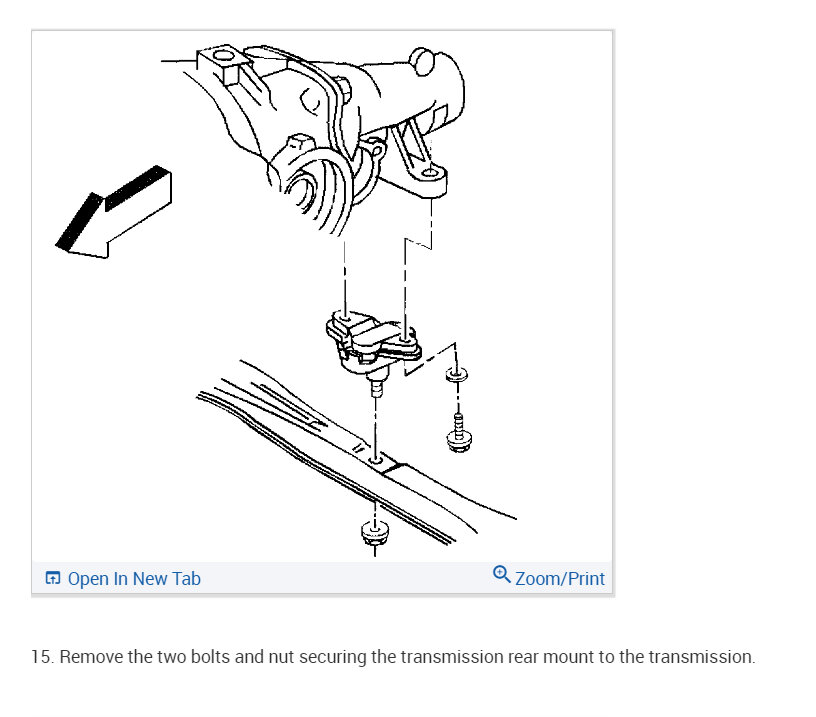 Open In New Tab

Zoom/Print

15. Remove the two bolts and nut securing the transmission rear mount to the transmission.