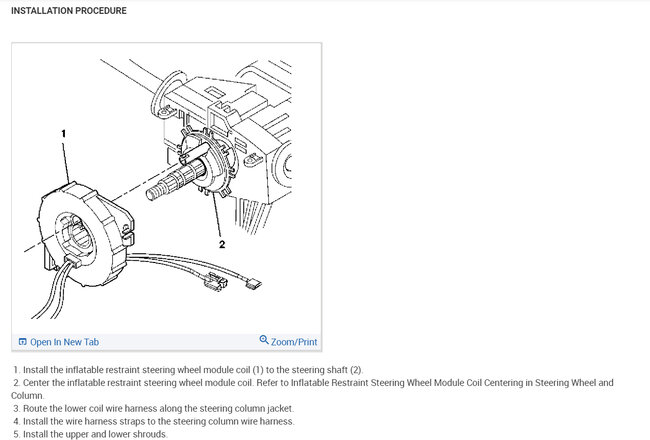 INSTALLATION PROCEDURE

1

2

Open In New Tab

Zoom/Print

1. Install the inflatable restraint steering wheel module coil (1) to the steering shaft (2).
2. Center the inflatable restraint steering wheel module coil. Refer to Inflatable Restraint Steering Wheel Module Coil Centering in Steering Wheel and Column.
3. Route the lower coil wire harness along the steering column jacket.
4. Install the wire harness straps to the steering column wire harness.
5. Install the upper and lower shrouds.