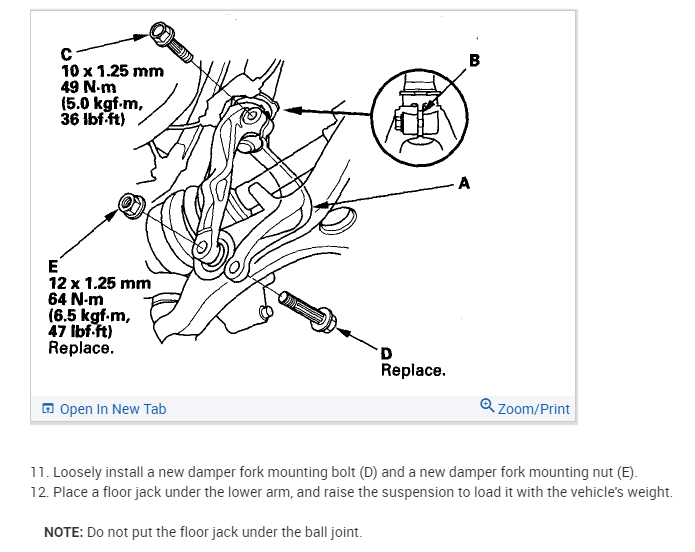 C
10 x 1.25 mm
49 N·m
(5.0 kgf·m,
36 lbf·ft)

B

A

E
12 x 1.25 mm
64 N·m
(6.5 kgf·m,
47 lbf·ft)
Replace.

D
Replace.

Open In New Tab

Zoom/Print

11. Loosely install a new damper fork mounting bolt (D) and a new damper fork mounting nut (E).
12. Place a floor jack under the lower arm, and raise the suspension to load it with the vehicle's weight.

NOTE: Do not put the floor jack under the ball joint.